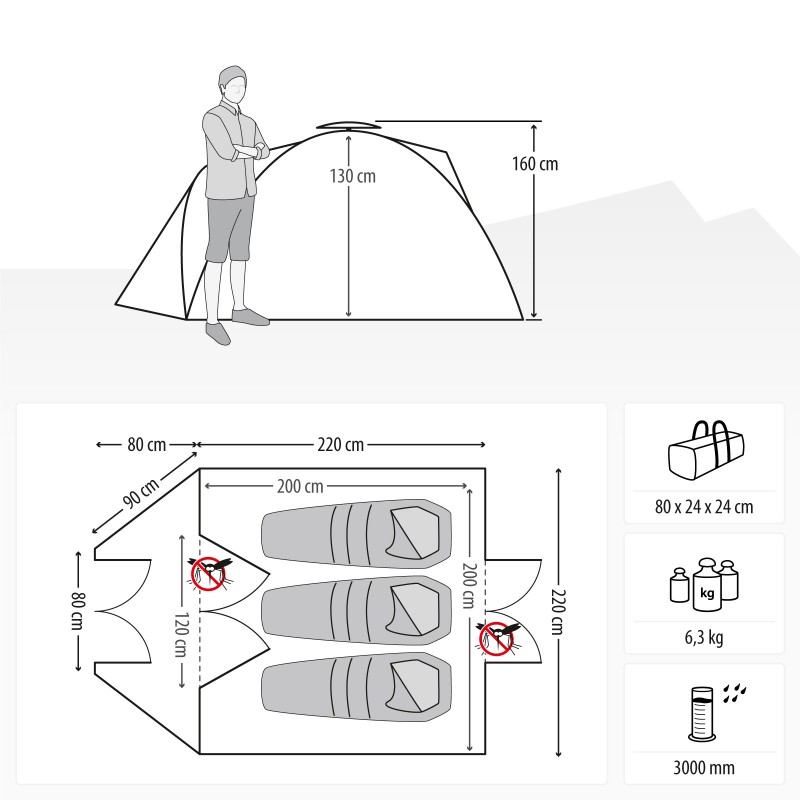 130 cm

160 cm

80 cm

220 cm

90 cm

200 cm

80 cm

120 cm

200 cm

220 cm

80 x 24 x 24 cm

kg

6,3 kg

3000 mm