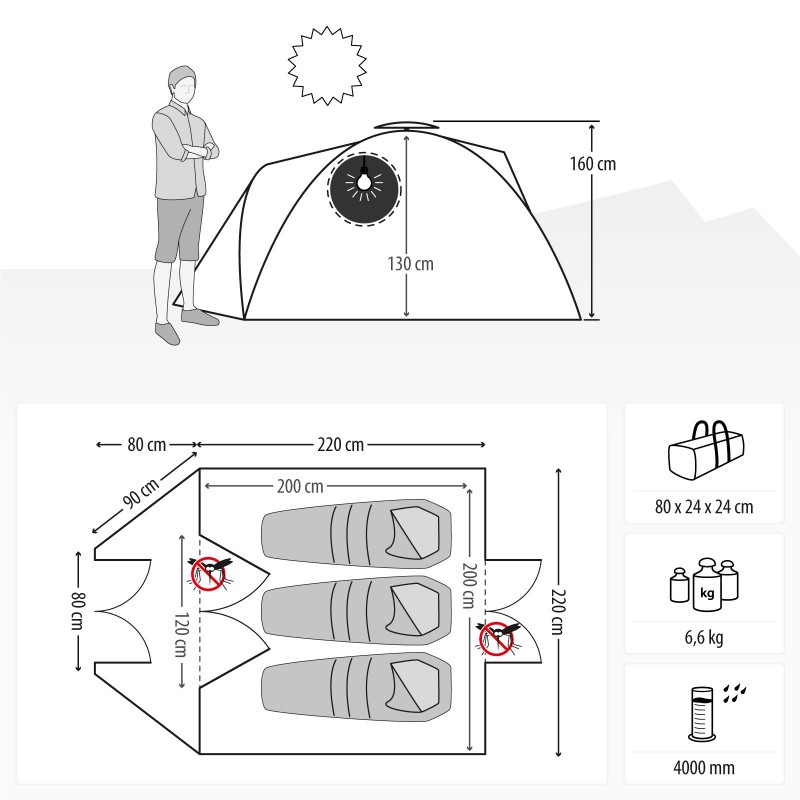 160 cm

130 cm

80 cm

220 cm

90 cm

200 cm

80 cm

120 cm

200 cm

220 cm

80 x 24 x 24 cm

kg

6,6 kg

4000 mm